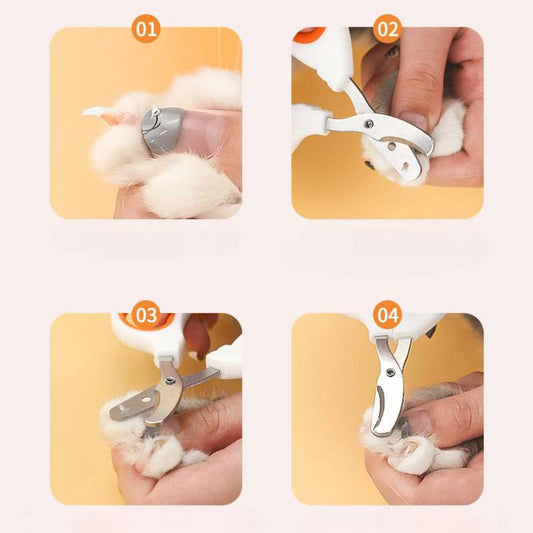 01

02

03

04